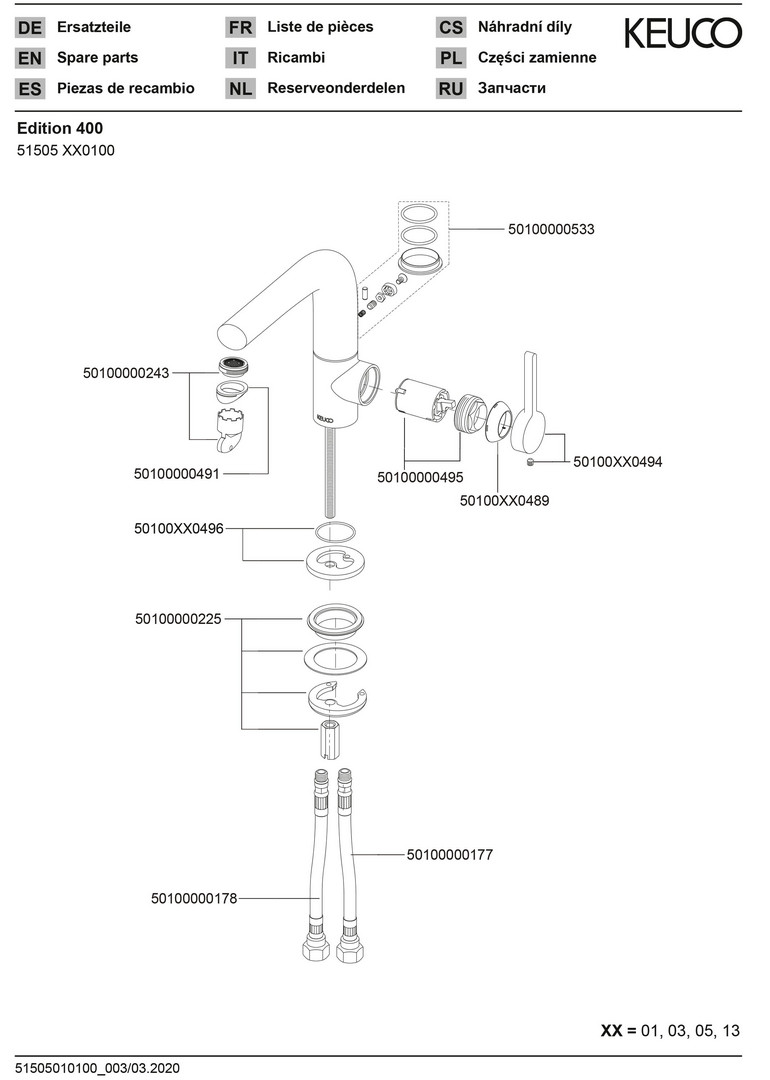 DE Ersatzteile
EN Spare parts
ES Piezas de recambio

FR Liste de pièces
IT Ricambi
NL Reserveonderdelen

CS Náhradní díly
PL Części zamienne
RU Запчасти

KEUCO

Edition 400
51505 XX0100

50100000533
50100000243
KEUCO
50100000491
50100000495
50100XX0494
50100XX0489
50100XX0496
50100000225
50100000177
50100000178

XX = 01, 03, 05, 13

51505010100_003/03.2020