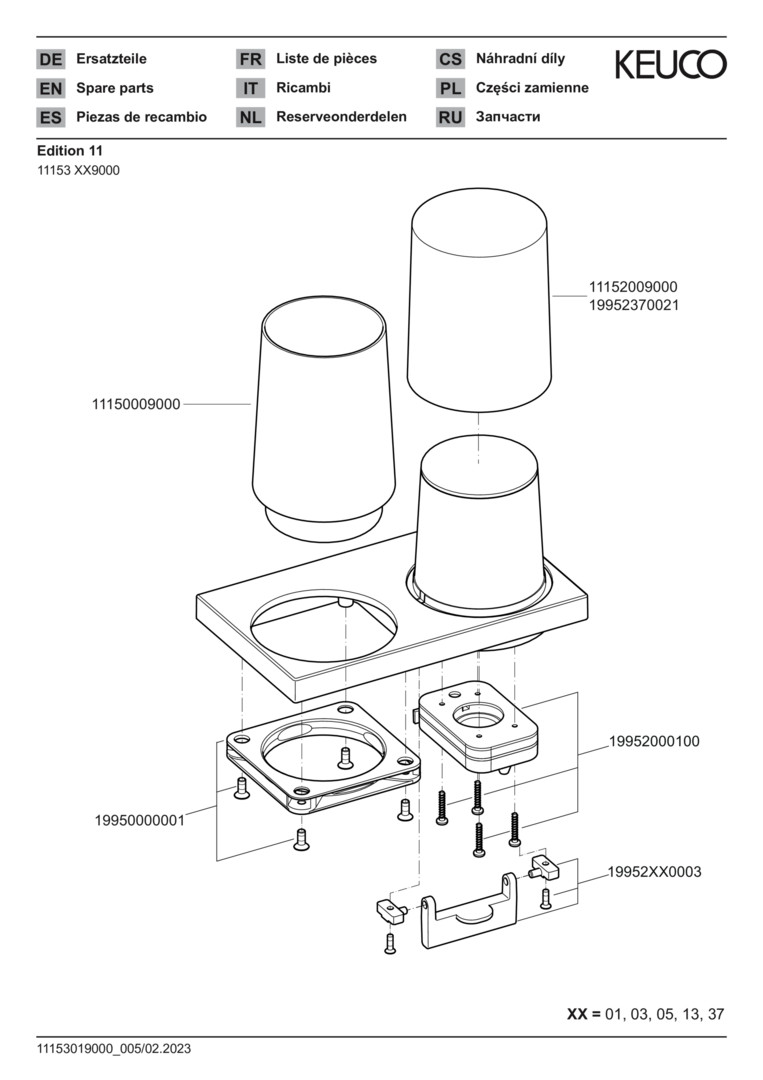 DE Ersatzteile
EN Spare parts
ES Piezas de recambio

FR Liste de pièces
IT Ricambi
NL Reserveonderdelen

CS Náhradní díly
PL Części zamienne
RU Запчасти

KEUCO

Edition 11
11153 XX9000

11152009000
19952370021

11150009000

19952000100

19950000001

19952XX0003

XX = 01, 03, 05, 13, 37

11153019000_005/02.2023