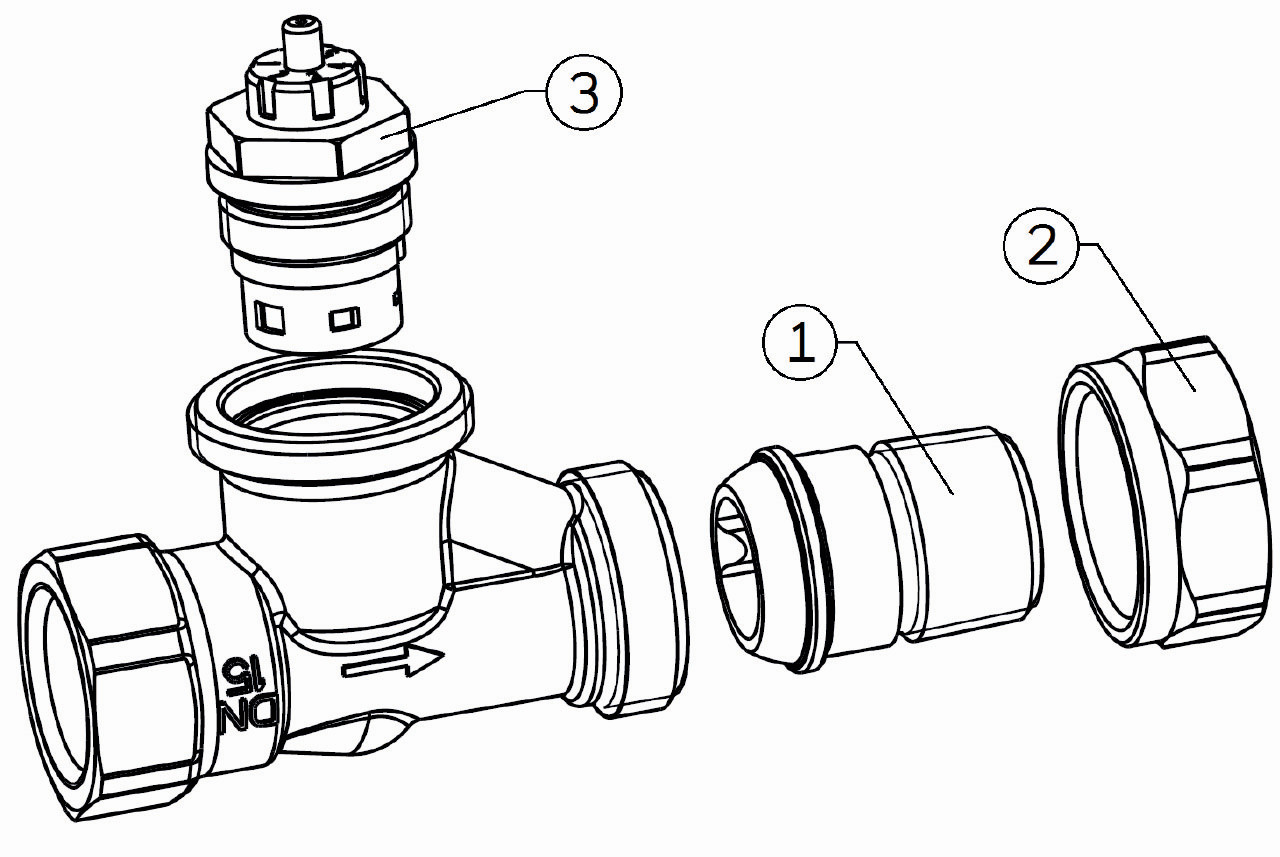 3
2
1
DN 15