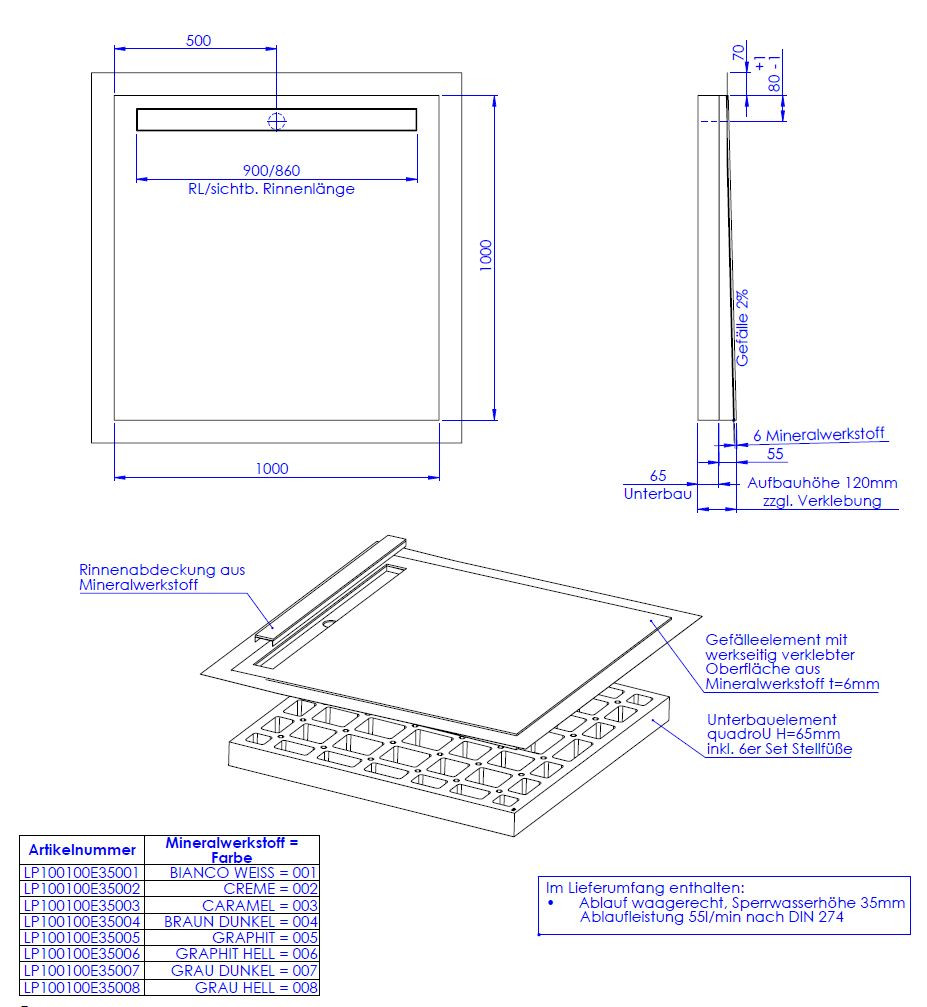 500

900/860
RL/sichtb. Rinnenlänge

1000

1000

70 +1
80 -1

Gefälle 2%

6 Mineralwerkstoff
55
65
Unterbau
Aufbauhöhe 120mm
zzgl. Verklebung

Rinnenabdeckung aus Mineralwerkstoff

Gefälleelement mit werkseitig verklebter Oberfläche aus Mineralwerkstoff t=6mm

Unterbauelement quadroU H=65mm inkl. 6er Set Stellfüße

| Artikelnummer | Mineralwerkstoff = Farbe |
|---|---|
| LP100100E35001 | BIANCO WEISS = 001 |
| LP100100E35002 | CREME = 002 |
| LP100100E35003 | CARAMEL = 003 |
| LP100100E35004 | BRAUN DUNKEL = 004 |
| LP100100E35005 | GRAPHIT = 005 |
| LP100100E35006 | GRAPHIT HELL = 006 |
| LP100100E35007 | GRAU DUNKEL = 007 |
| LP100100E35008 | GRAU HELL = 008 |

Im Lieferumfang enthalten:
• Ablauf waagerecht, Sperrwasserhöhe 35mm Ablaufleistung 55l/min nach DIN 274