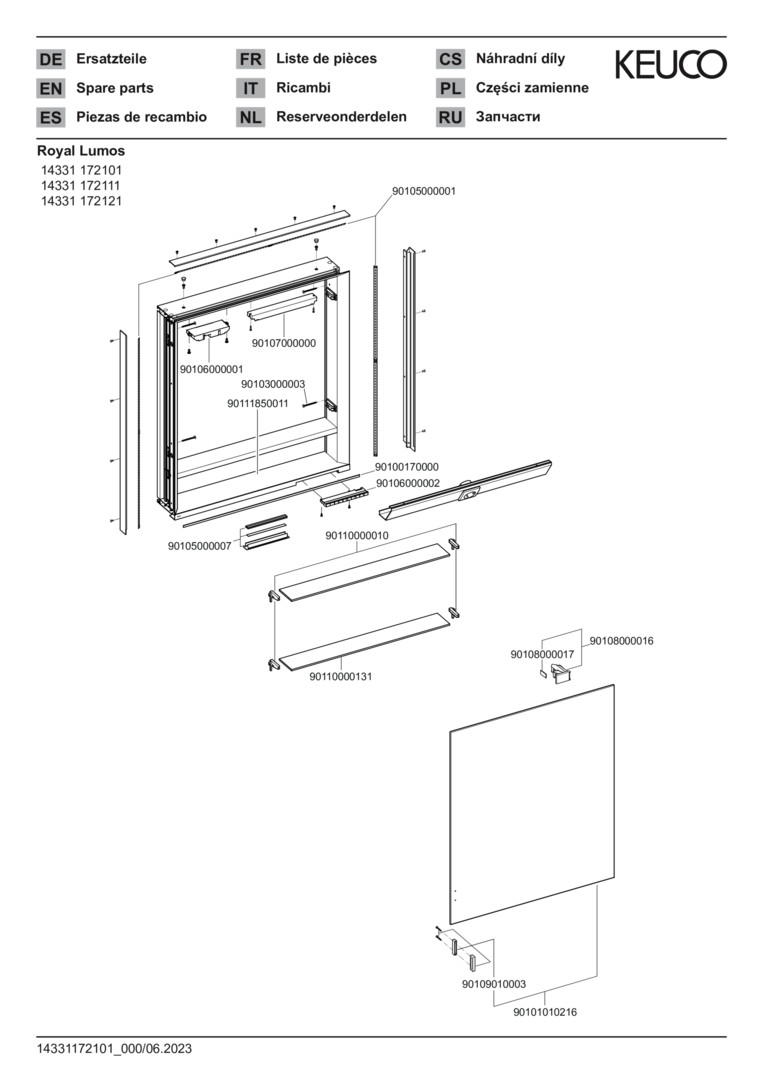 DE Ersatzteile
EN Spare parts
ES Piezas de recambio

FR Liste de pièces
IT Ricambi
NL Reserveonderdelen

CS Náhradní díly
PL Części zamienne
RU Запчасти

KEUCO

Royal Lumos
14331 172101
14331 172111
14331 172121

90105000001
90107000000
90106000001
90103000003
90111850011
90100170000
90106000002
90105000007
90110000010
90110000131
90108000016
90108000017
90109010003
90101010216

14331172101_000/06.2023