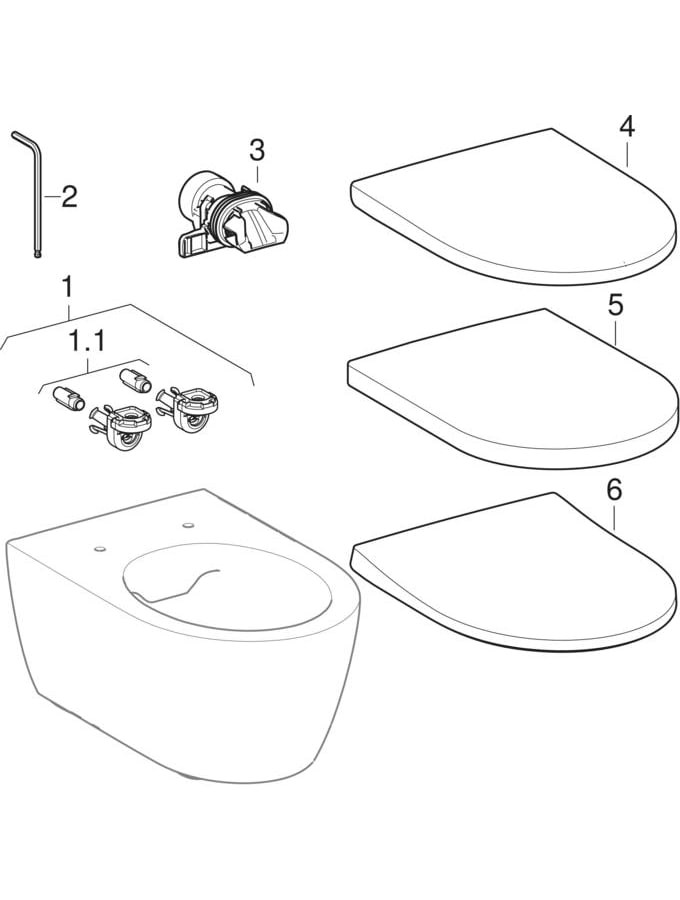 2
3
4
1
1.1
5
6