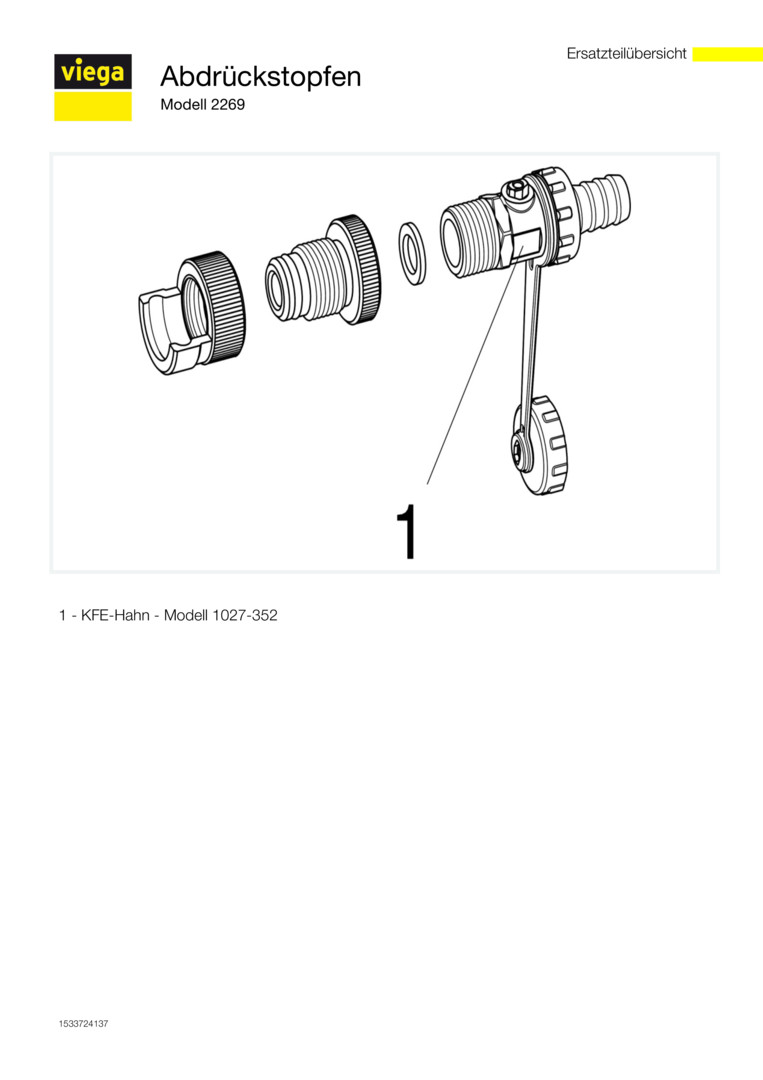 viega

Abdrückstopfen
Modell 2269

Ersatzteilübersicht

1

1 - KFE-Hahn - Modell 1027-352

1533724137