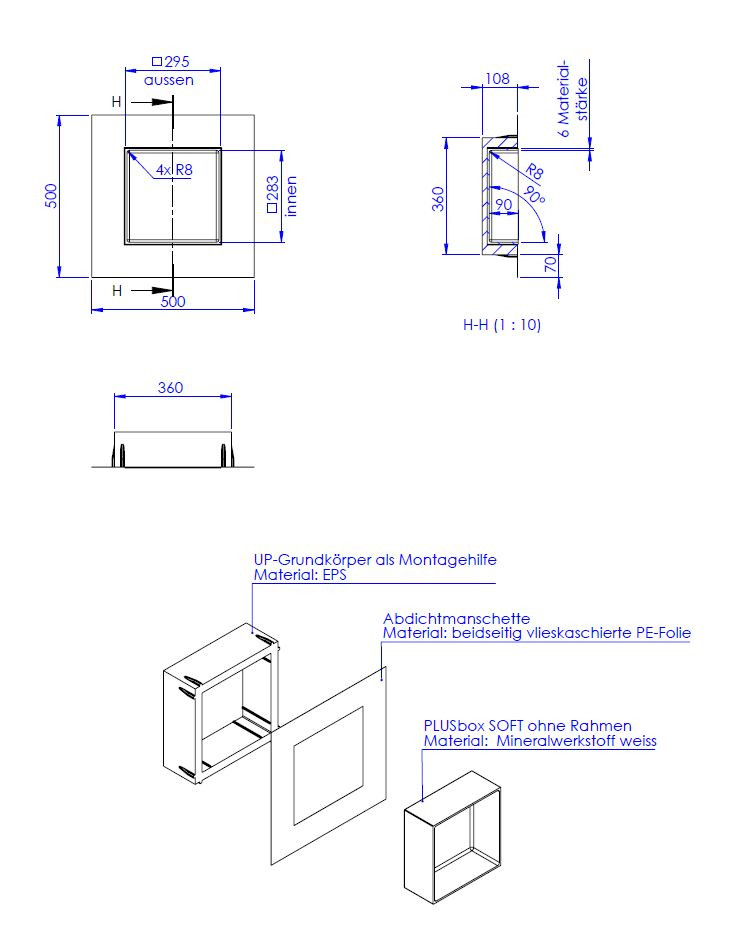 □295
aussen

H

4x R8

500

□283
innen

H
500

108

6 Materialstärke

R8

360

90

90°

70

H-H (1 : 10)

360

UP-Grundkörper als Montagehilfe
Material: EPS

Abdichtmanschette
Material: beidseitig vlieskaschierte PE-Folie

PLUSbox SOFT ohne Rahmen
Material: Mineralwerkstoff weiss