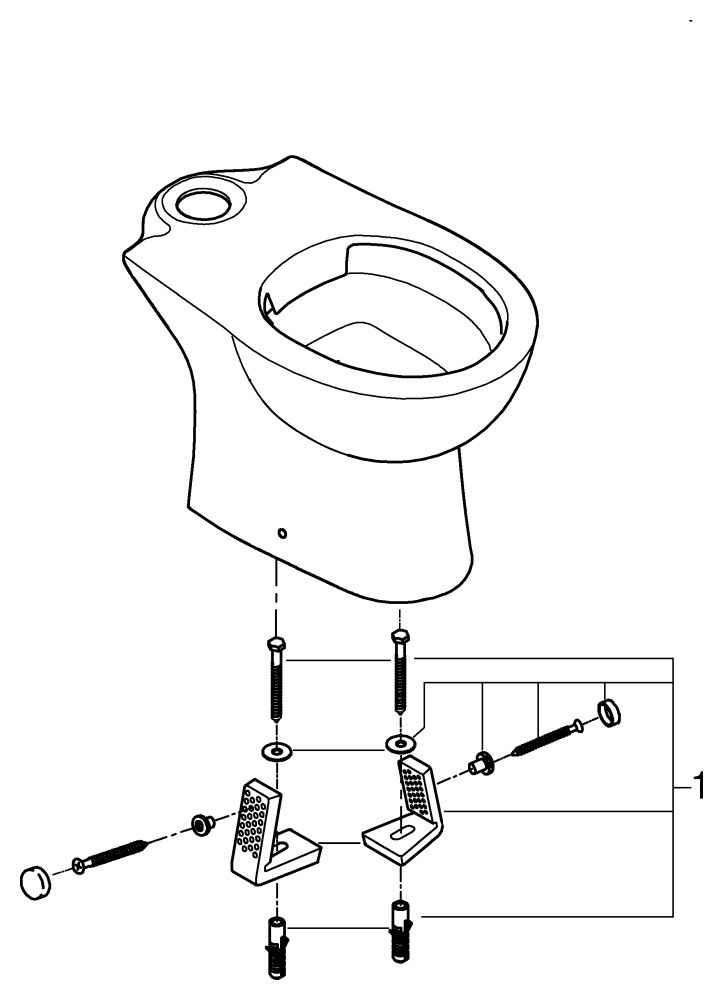 1