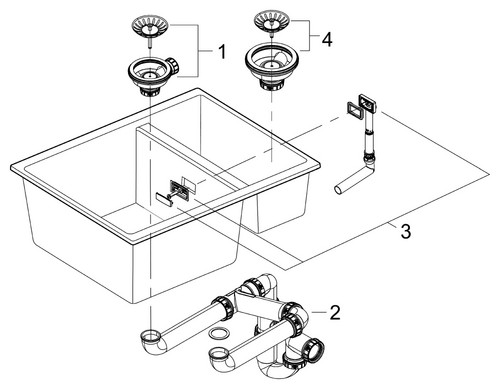 1
4
3
2