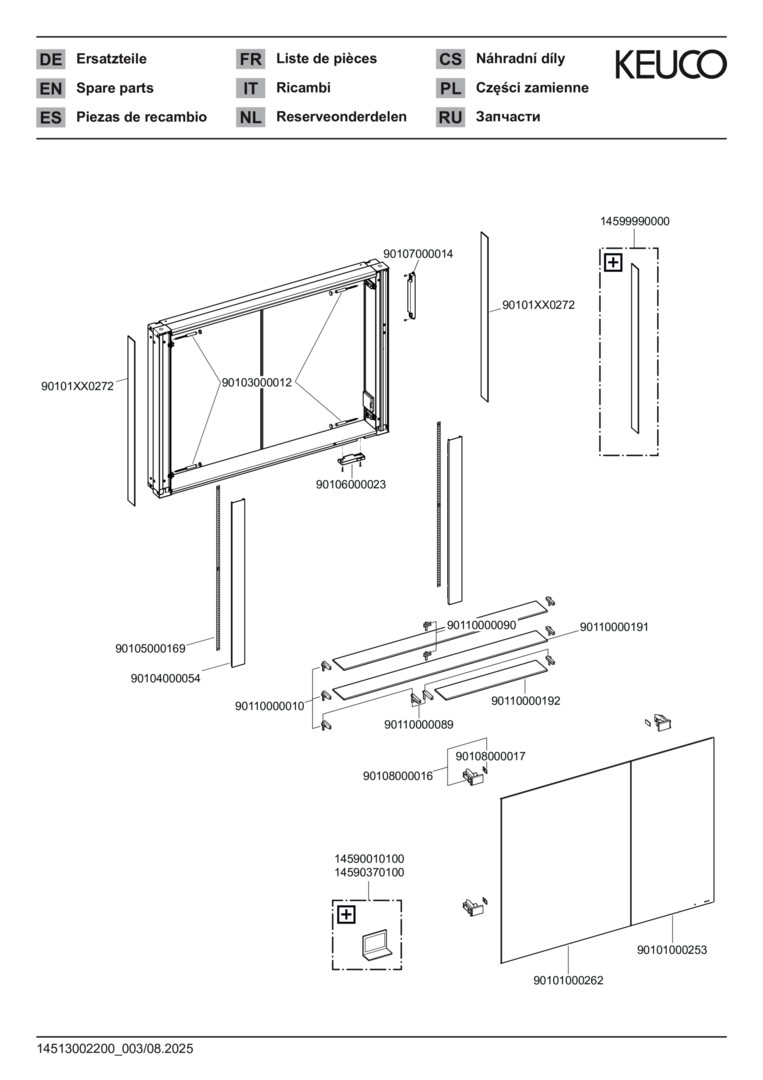 DE Ersatzteile
EN Spare parts
ES Piezas de recambio

FR Liste de pièces
IT Ricambi
NL Reserveonderdelen

CS Náhradní díly
PL Części zamienne
RU Запчасти

KEUCO

14599990000

90107000014

90101XX0272

90101XX0272

90103000012

90106000023

90105000169

90104000054

90110000090

90110000191

90110000010

90110000089

90110000192

90108000017

90108000016

14590010100
14590370100

90101000253

90101000262

14513002200_003/08.2025