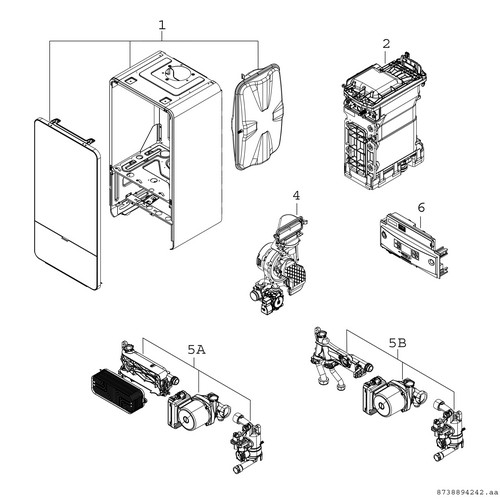 1
2
4
6
5A
5B
8738894242.aa