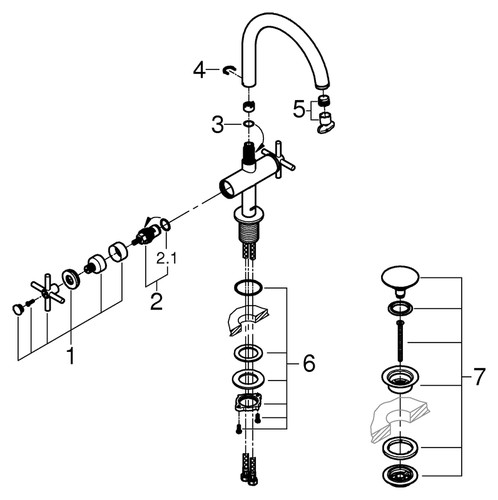 4
5
3
2.1
2
1
6
7