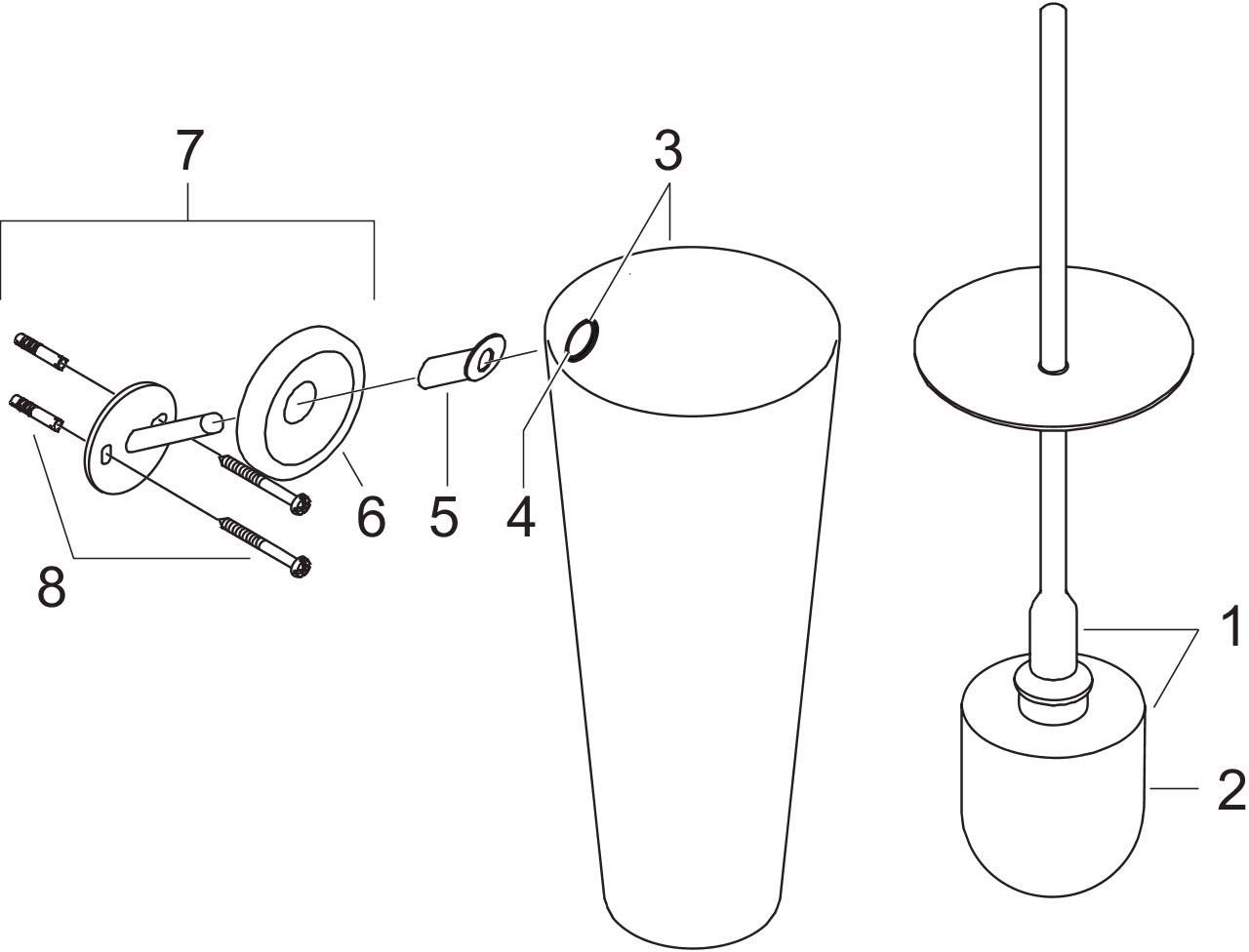 7
3
6
5
4
8
1
2