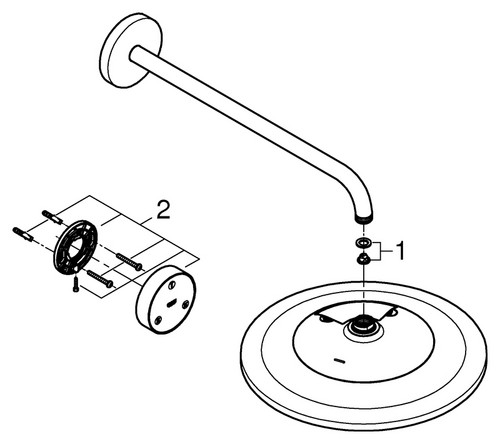 2

1