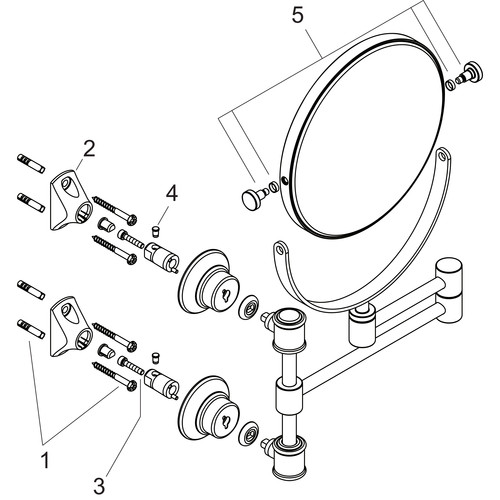 5
2
4
1
3