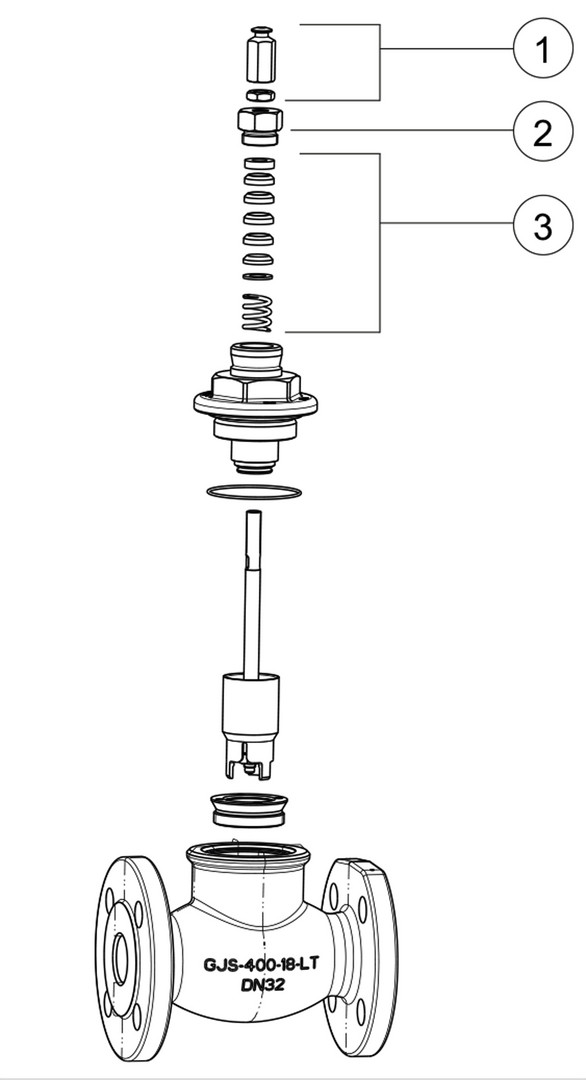 1

2

3

GJS-400-18-LT
DN32