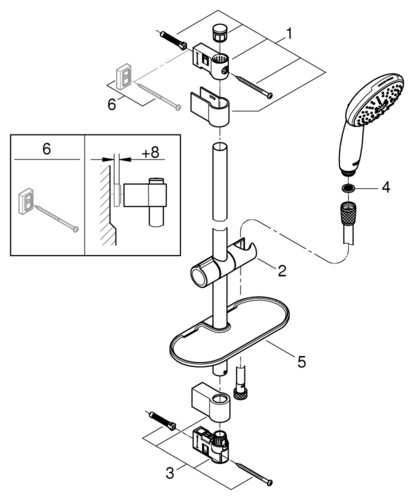 1
6
6
+8
4
2
5
3