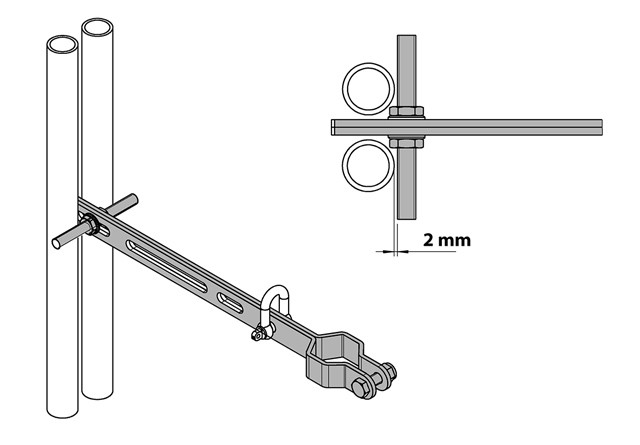 2 mm