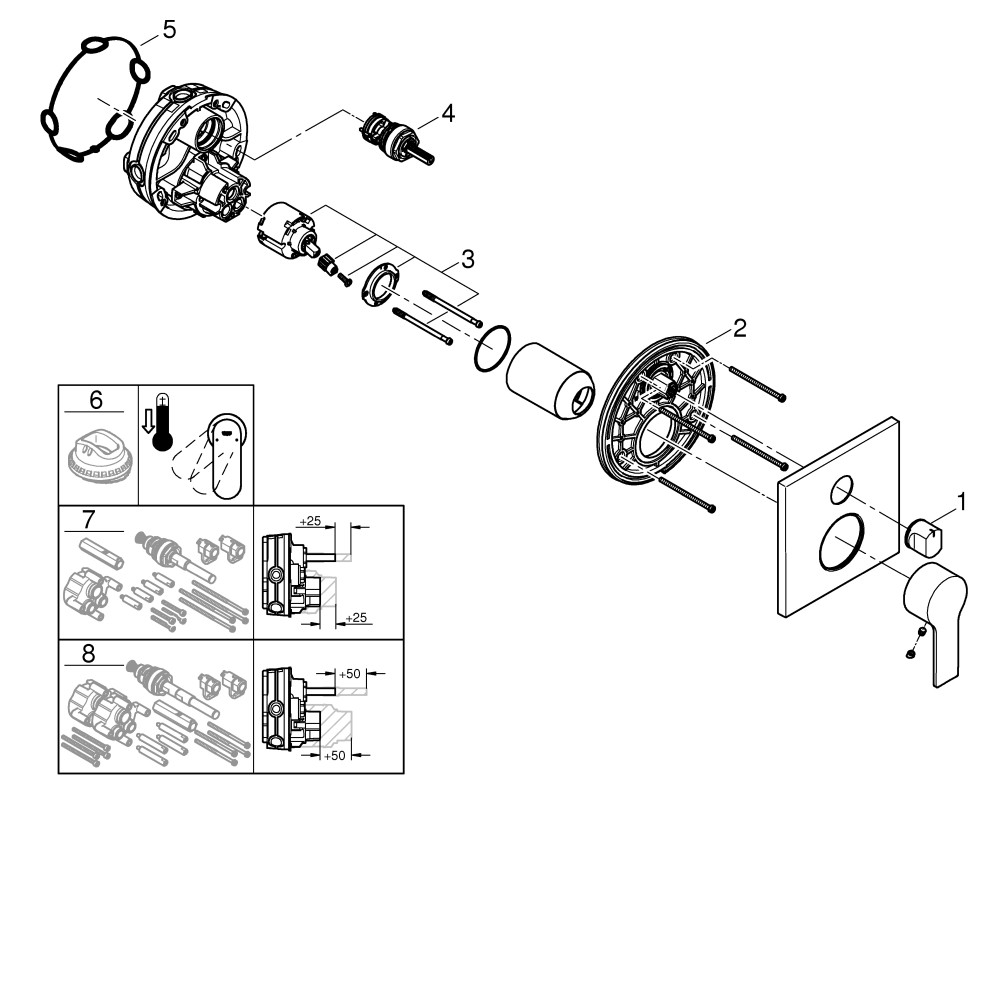 5
4
3
2
1
6
7
+25
+25
8
+50
+50