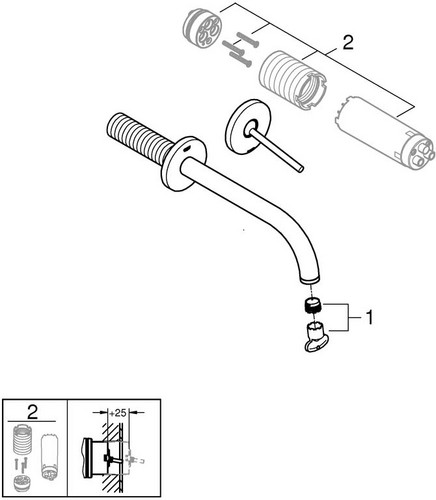 2

1

2

+25