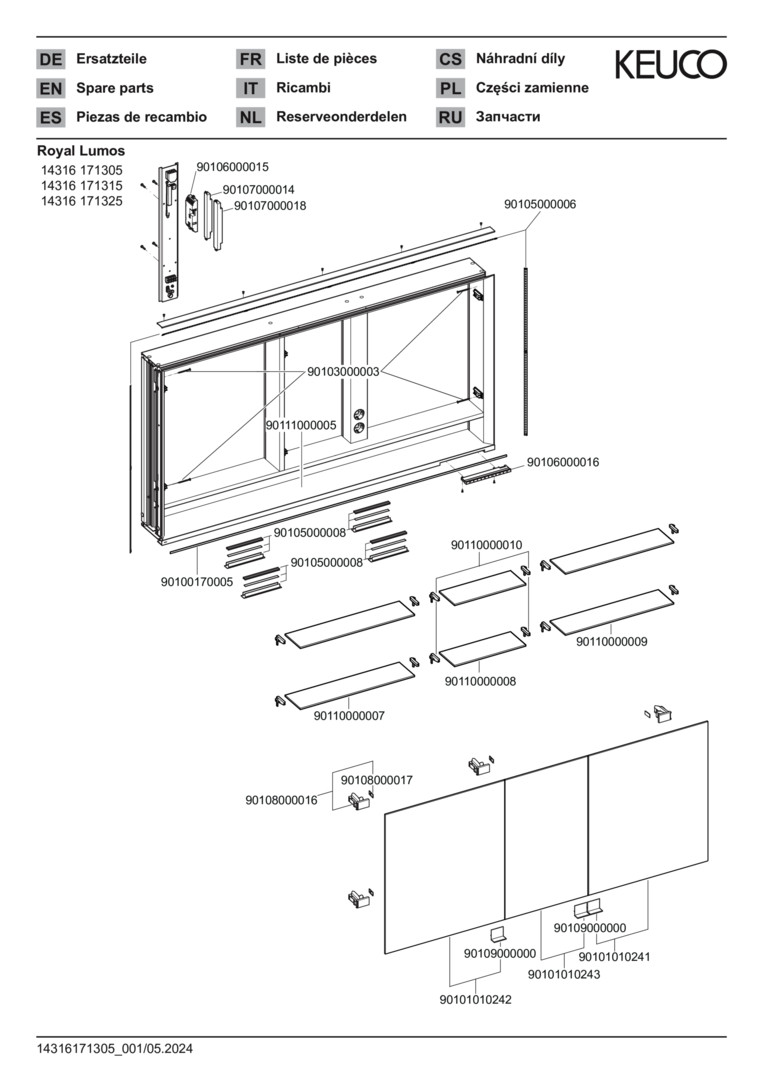 DE Ersatzteile
EN Spare parts
ES Piezas de recambio

FR Liste de pièces
IT Ricambi
NL Reserveonderdelen

CS Náhradní díly
PL Części zamienne
RU Запчасти

KEUCO

Royal Lumos
14316 171305
14316 171315
14316 171325

90106000015
90107000014
90107000018
90105000006
90103000003
90111000005
90106000016
90105000008
90105000008
90100170005
90110000010
90110000009
90110000008
90110000007
90108000017
90108000016
90109000000
90109000000
90101010241
90101010243
90101010242

14316171305_001/05.2024