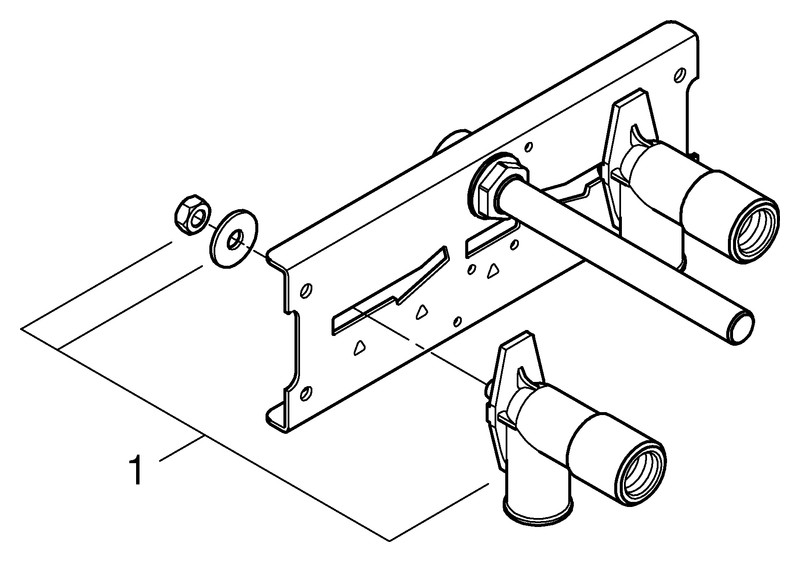 1