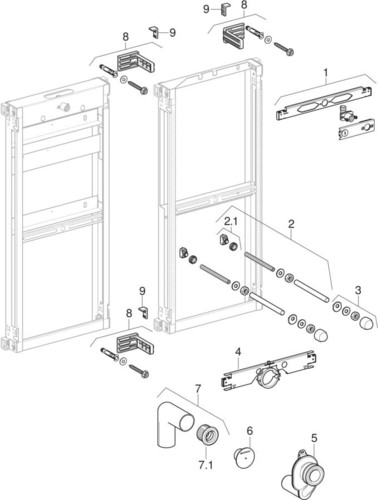 9
8
8
9
1
2.1
2
3
9
8
4
7
6
5
7.1