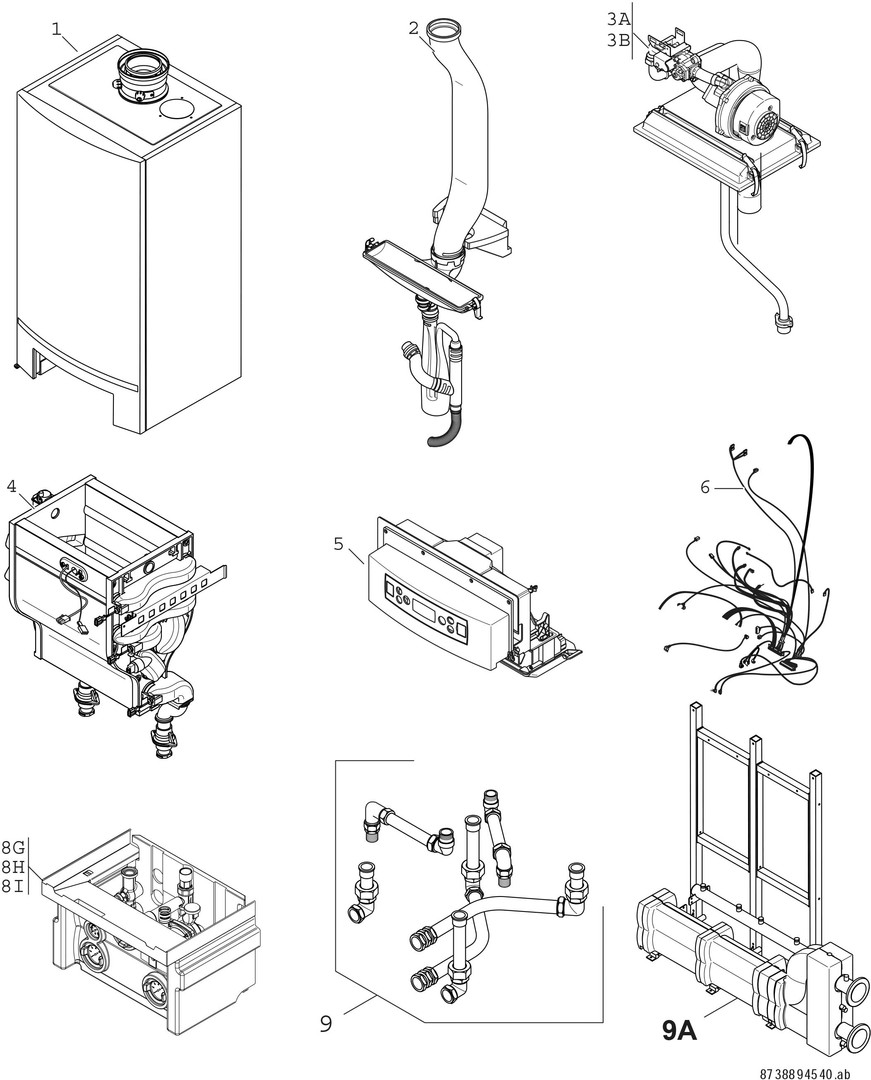 1

2

3A
3B

4

5

6

8G
8H
8I

9

9A

8738894540.ab