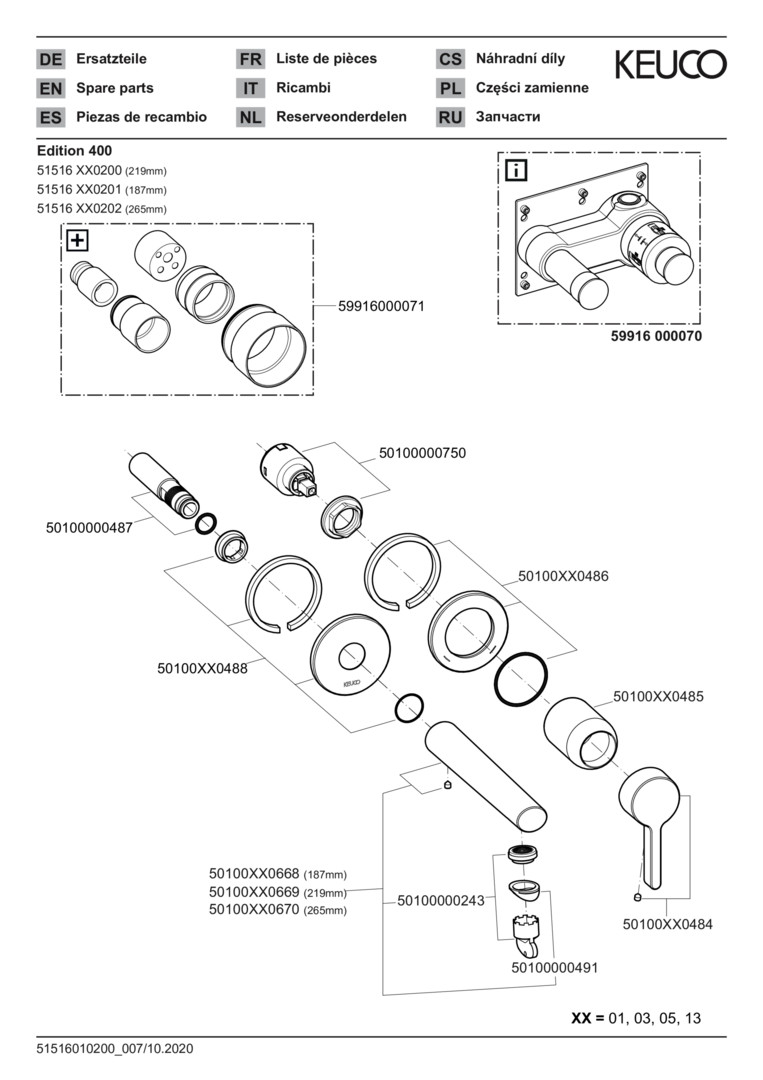 DE Ersatzteile
EN Spare parts
ES Piezas de recambio

FR Liste de pièces
IT Ricambi
NL Reserveonderdelen

CS Náhradní díly
PL Części zamienne
RU Запчасти

KEUCO

Edition 400
51516 XX0200 (219mm)
51516 XX0201 (187mm)
51516 XX0202 (265mm)

59916000071

59916 000070

50100000750

50100000487

50100XX0486

50100XX0488

KEUCO

50100XX0485

50100XX0668 (187mm)
50100XX0669 (219mm)
50100XX0670 (265mm)

50100000243

50100XX0484

50100000491

XX = 01, 03, 05, 13

51516010200_007/10.2020