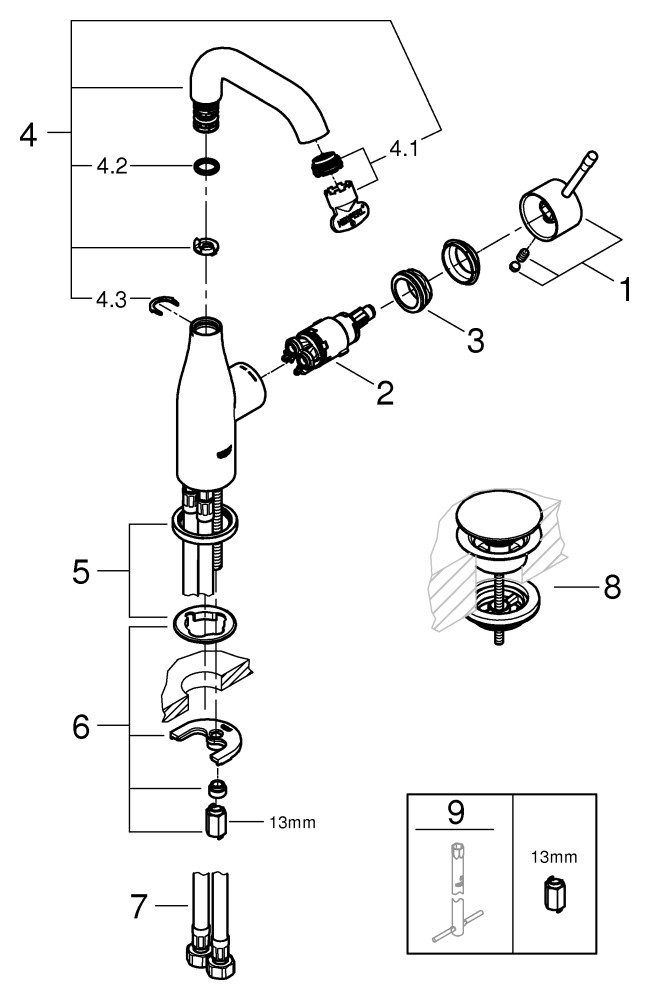 4
4.2
4.3
4.1
1
3
2
5
6
13mm
7
8
9
13mm