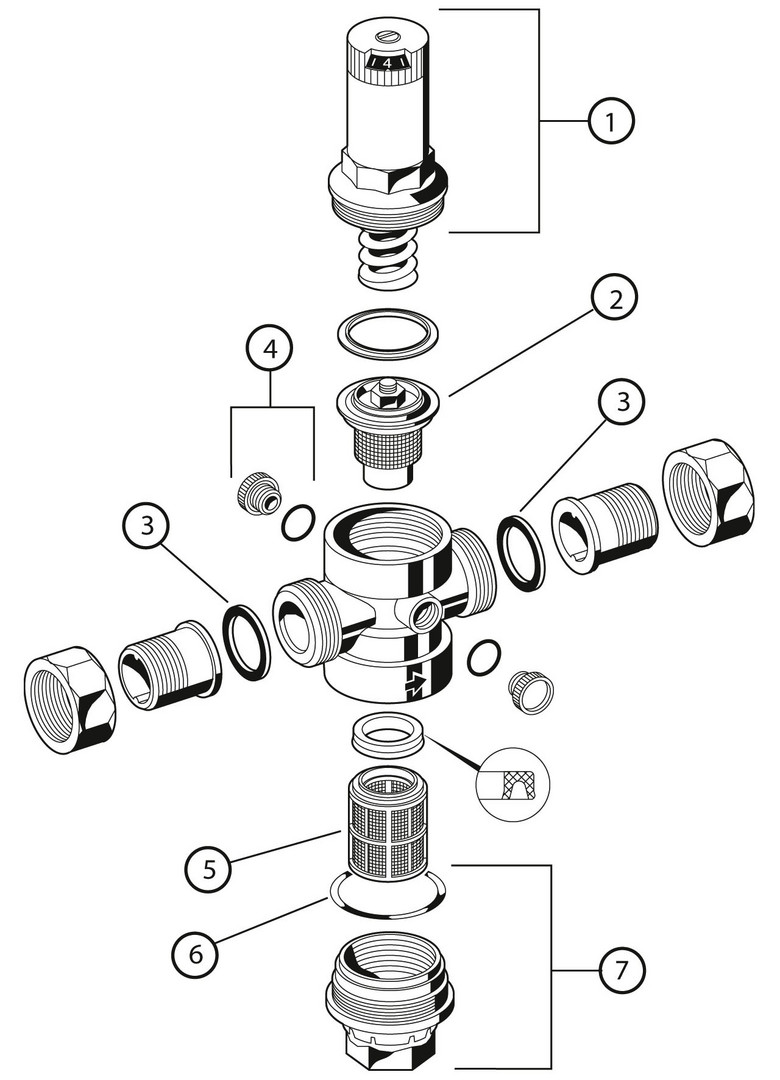 4
1
2
4
3
3
5
6
7