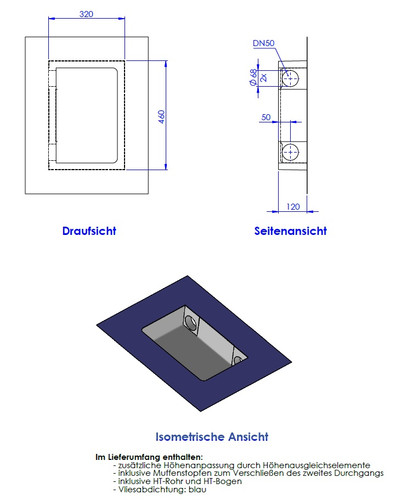 320

460

Draufsicht

DN50

Ø 68

2x

50

120

Seitenansicht

Isometrische Ansicht

Im Lieferumfang enthalten:
- zusätzliche Höhenanpassung durch Höhenausgleichselemente
- inklusive Muffenstopfen zum Verschließen des zweites Durchgangs
- inklusive HT-Rohr und HT-Bogen
- Vliesabdichtung: blau