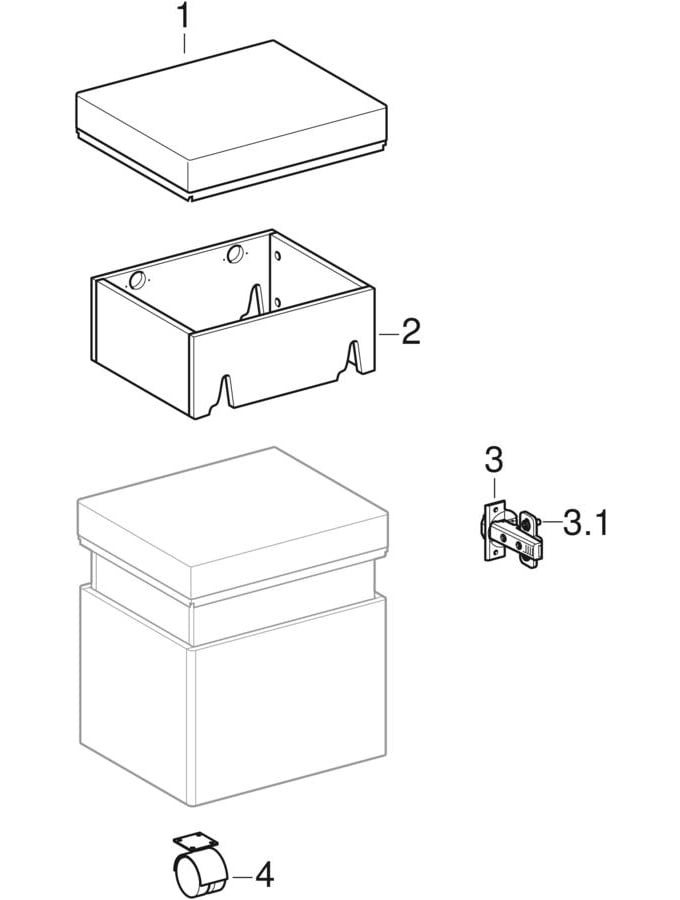 1

2

3

3.1

4