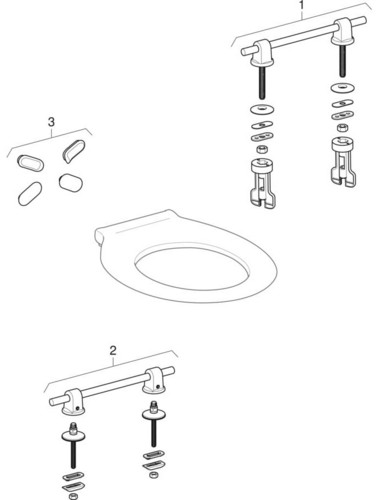 1
3
2