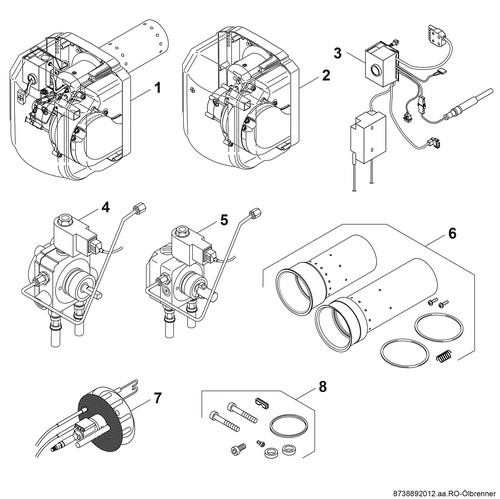 1
2
3
4
5
6
7
8
8738892012.aa.RO-Ölbrenner