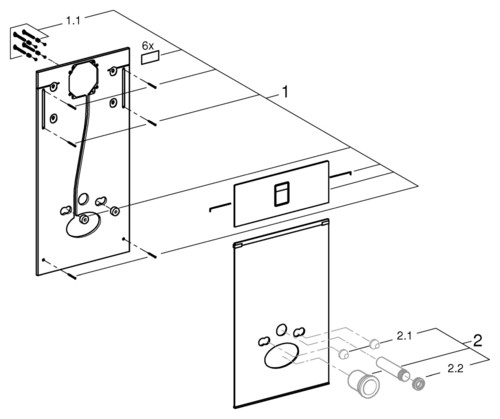 1.1
6x
1
2.1
2
2.2