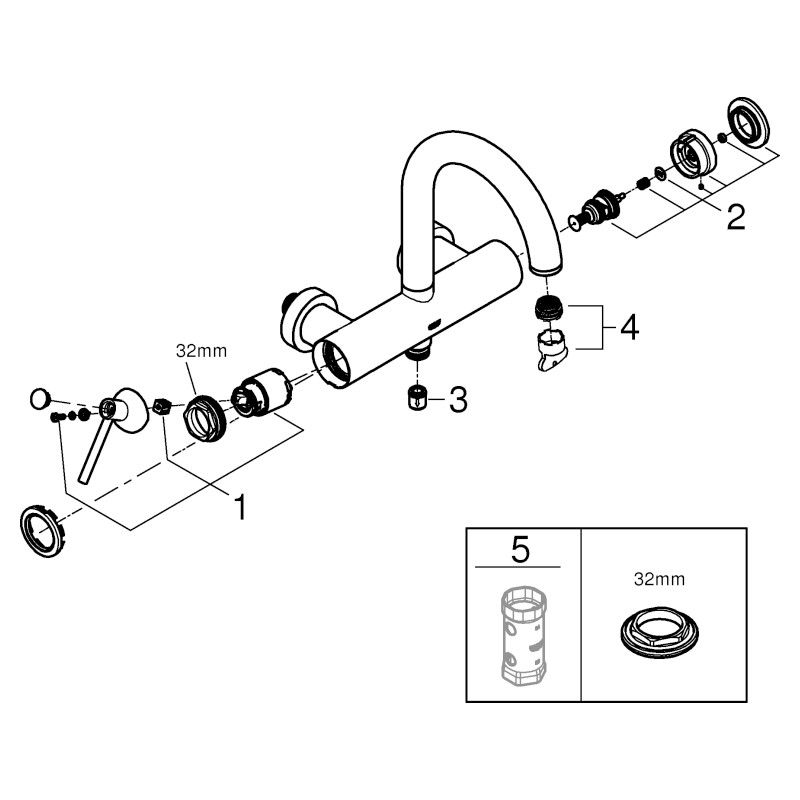 2

4

32mm

3

1

5

32mm