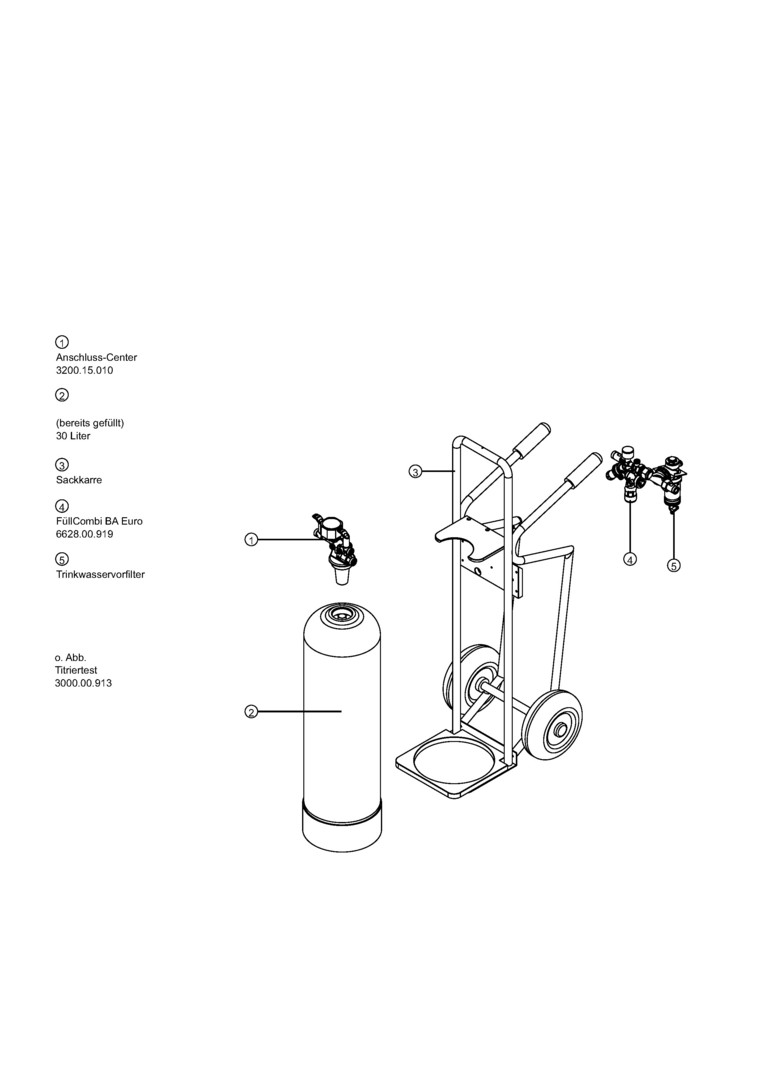 1
Anschluss-Center
3200.15.010

2

(bereits gefüllt)
30 Liter

3
Sackkarre

4
FüllCombi BA Euro
6628.00.919

5
Trinkwasservorfilter

o. Abb.
Titriertest
3000.00.913

3

1

4

5

2