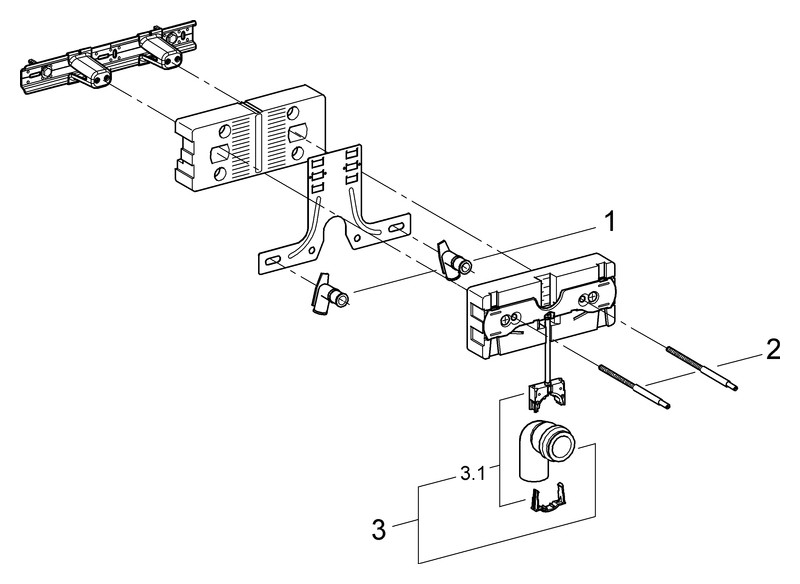 1
2
3.1
3