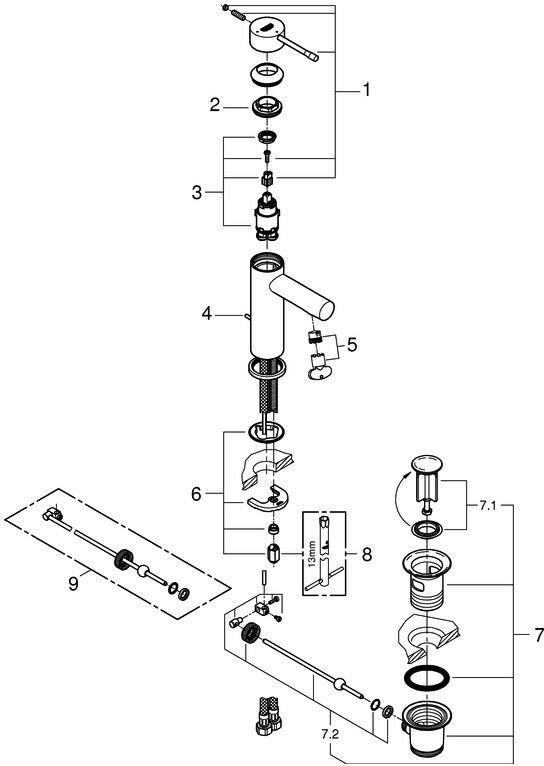 1
2
3
4
5
6
7.1
13mm
8
9
7
7.2