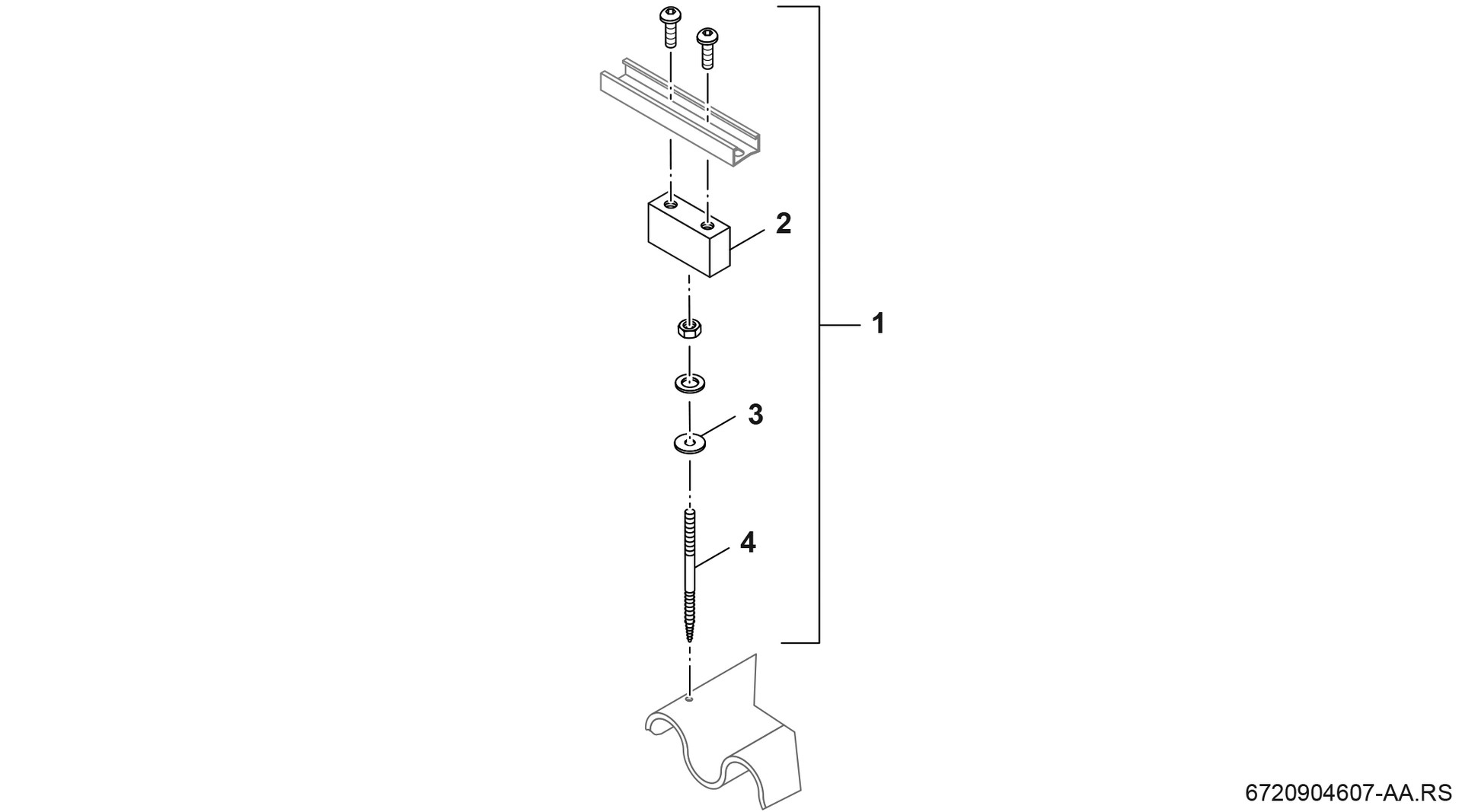 2
1
3
4
6720904607-AA.RS