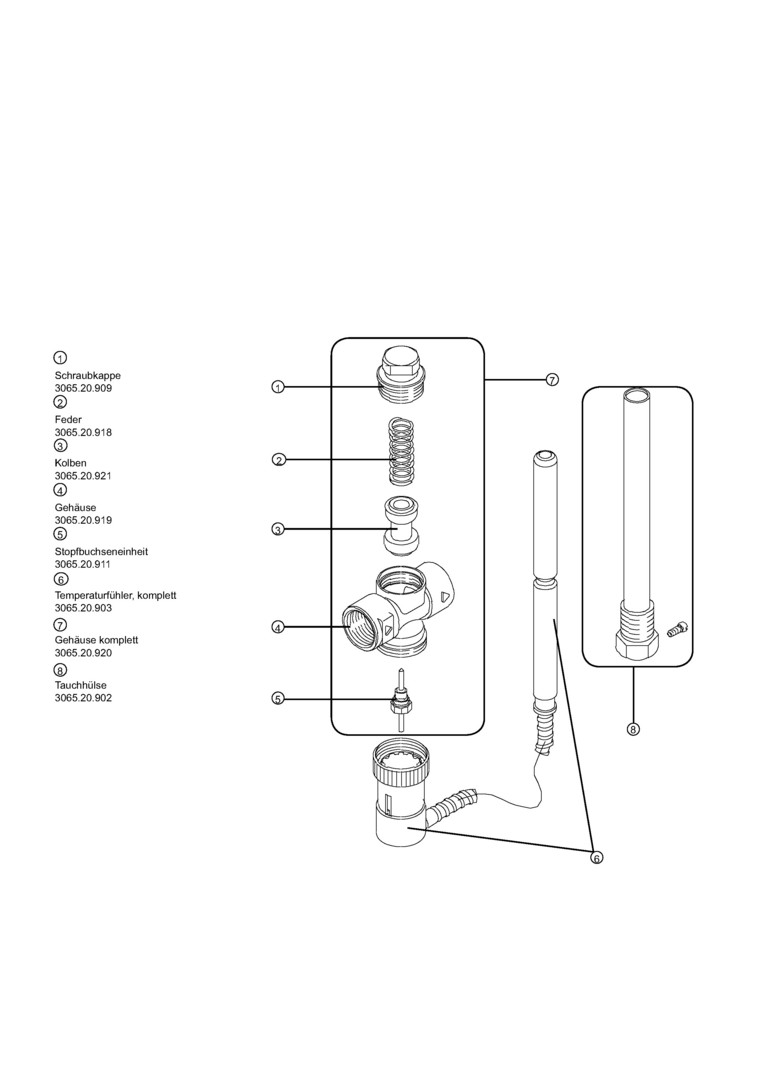 1
Schraubkappe
3065.20.909
2
Feder
3065.20.918
3
Kolben
3065.20.921
4
Gehäuse
3065.20.919
5
Stopfbuchseneinheit
3065.20.911
6
Temperaturfühler, komplett
3065.20.903
7
Gehäuse komplett
3065.20.920
8
Tauchhülse
3065.20.902

1
2
3
4
5
7
8
6