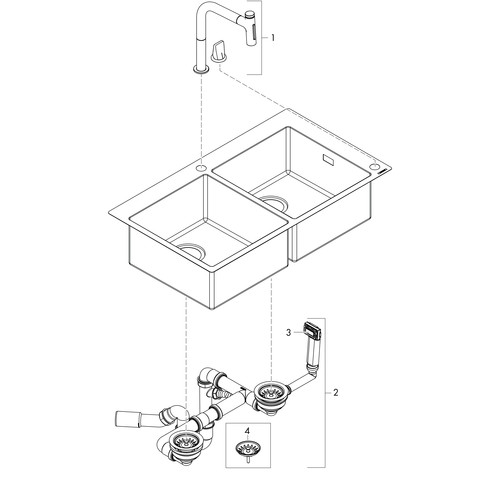 1

3

2

4