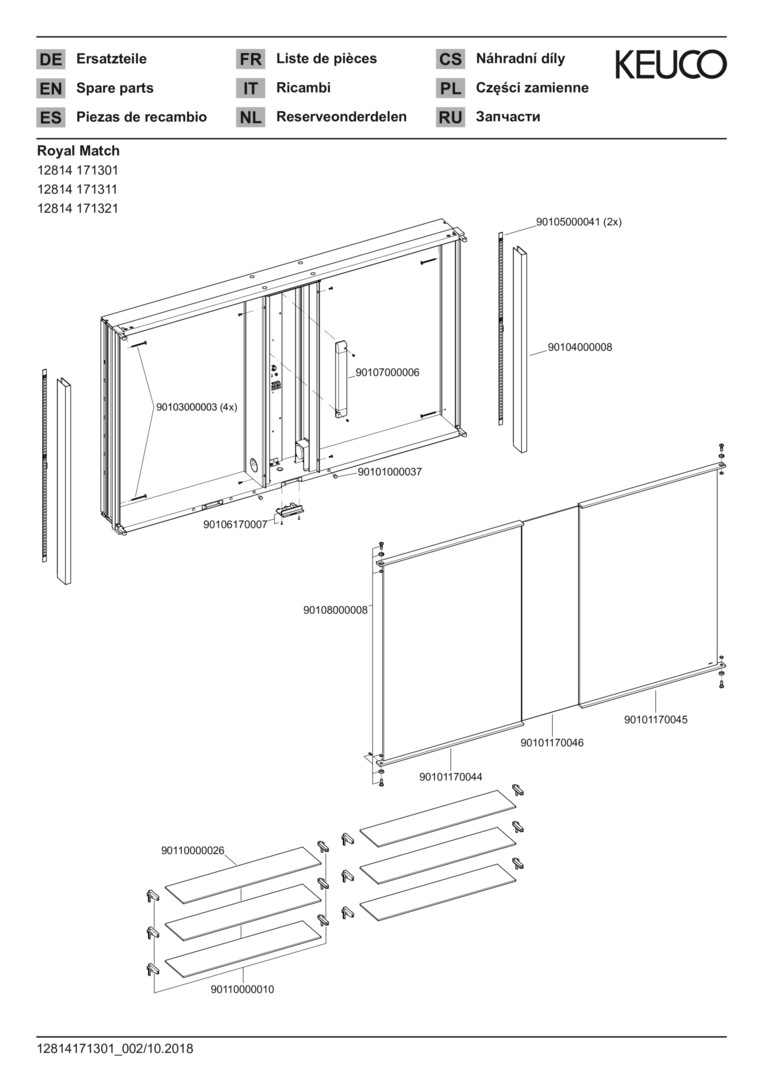 DE Ersatzteile
EN Spare parts
ES Piezas de recambio

FR Liste de pièces
IT Ricambi
NL Reserveonderdelen

CS Náhradní díly
PL Części zamienne
RU Запчасти

KEUCO

Royal Match
12814 171301
12814 171311
12814 171321

90105000041 (2x)
90104000008
90107000006
90103000003 (4x)
90101000037
90106170007
90108000008
90101170045
90101170046
90101170044
90110000026
90110000010

12814171301_002/10.2018