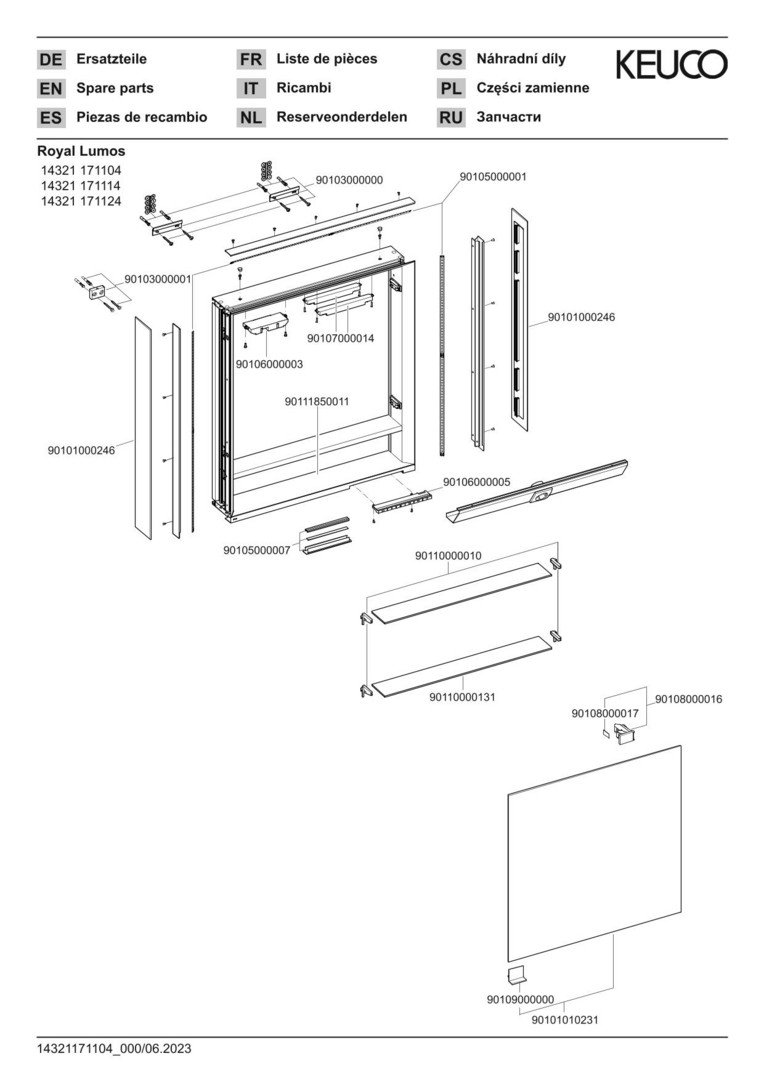 DE Ersatzteile
EN Spare parts
ES Piezas de recambio

FR Liste de pièces
IT Ricambi
NL Reserveonderdelen

CS Náhradní díly
PL Części zamienne
RU Запчасти

KEUCO

Royal Lumos
14321 171104
14321 171114
14321 171124

90103000000
90105000001
90103000001
90101000246
90107000014
90106000003
90111850011
90101000246
90106000005
90105000007
90110000010
90110000131
90108000017
90108000016
90109000000
90101010231

14321171104_000/06.2023