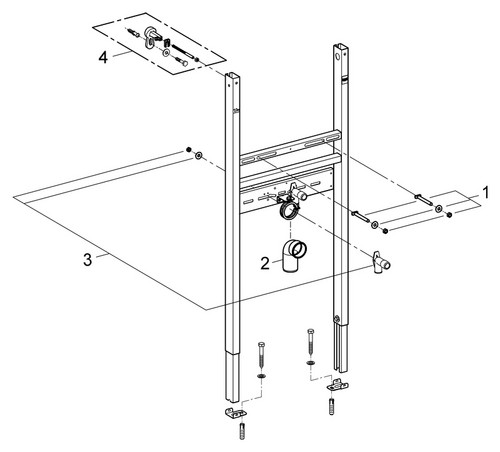 4

1

3

2