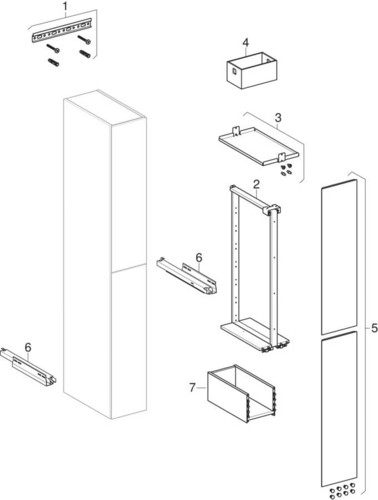 1
4
3
2
6
5
6
7