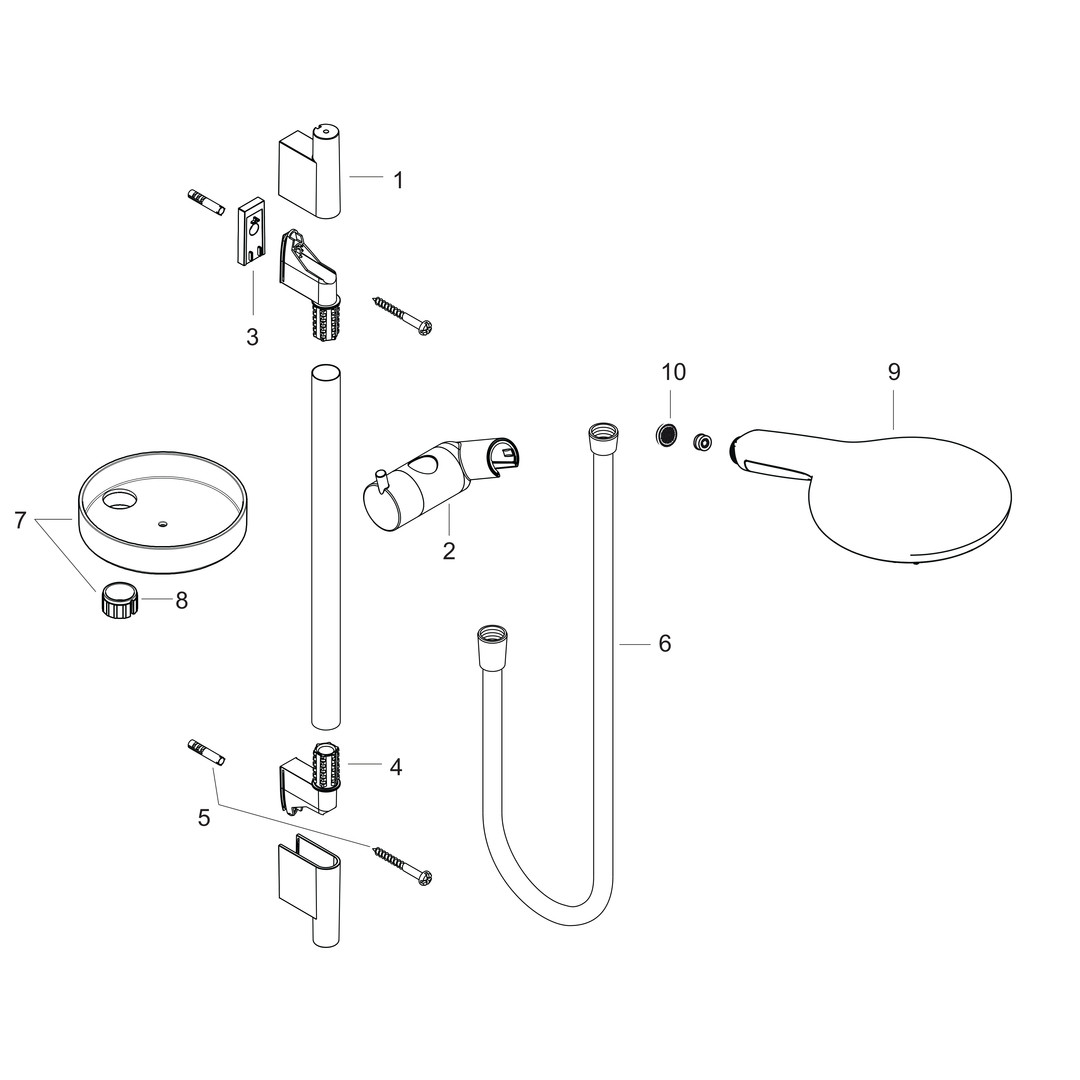 1
3
10
9
7
2
8
6
4
5