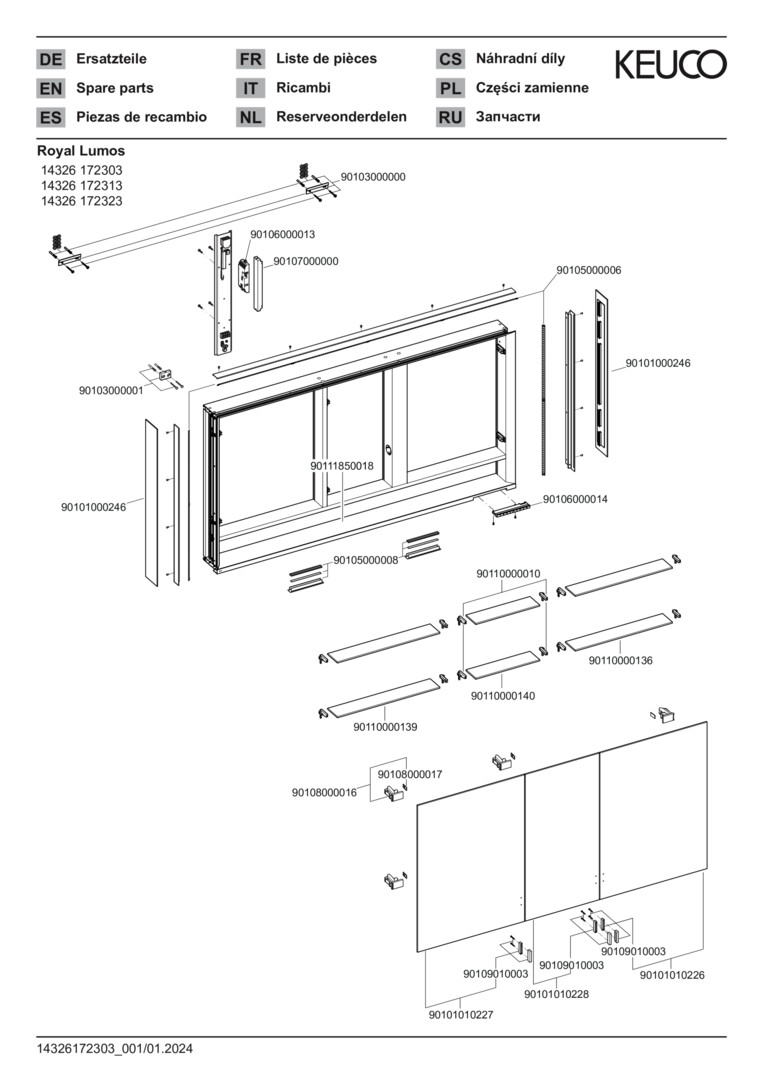 DE Ersatzteile
EN Spare parts
ES Piezas de recambio

FR Liste de pièces
IT Ricambi
NL Reserveonderdelen

CS Náhradní díly
PL Części zamienne
RU Запчасти

KEUCO

Royal Lumos
14326 172303
14326 172313
14326 172323

90103000000
90106000013
90107000000
90105000006
90101000246
90103000001
90111850018
90106000014
90101000246
90105000008
90110000010
90110000136
90110000140
90110000139
90108000017
90108000016
90109010003
90109010003
90109010003
90101010226
90101010228
90101010227

14326172303_001/01.2024