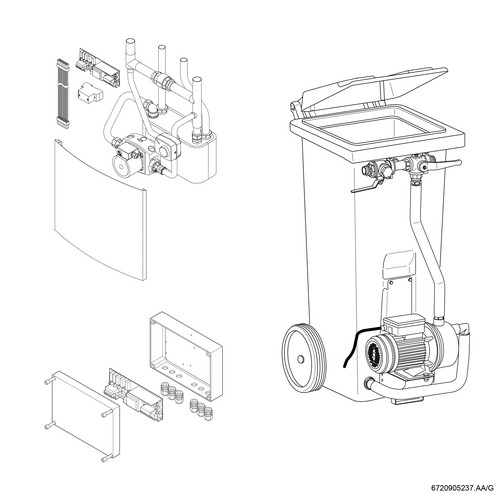 6720905237.AA/G