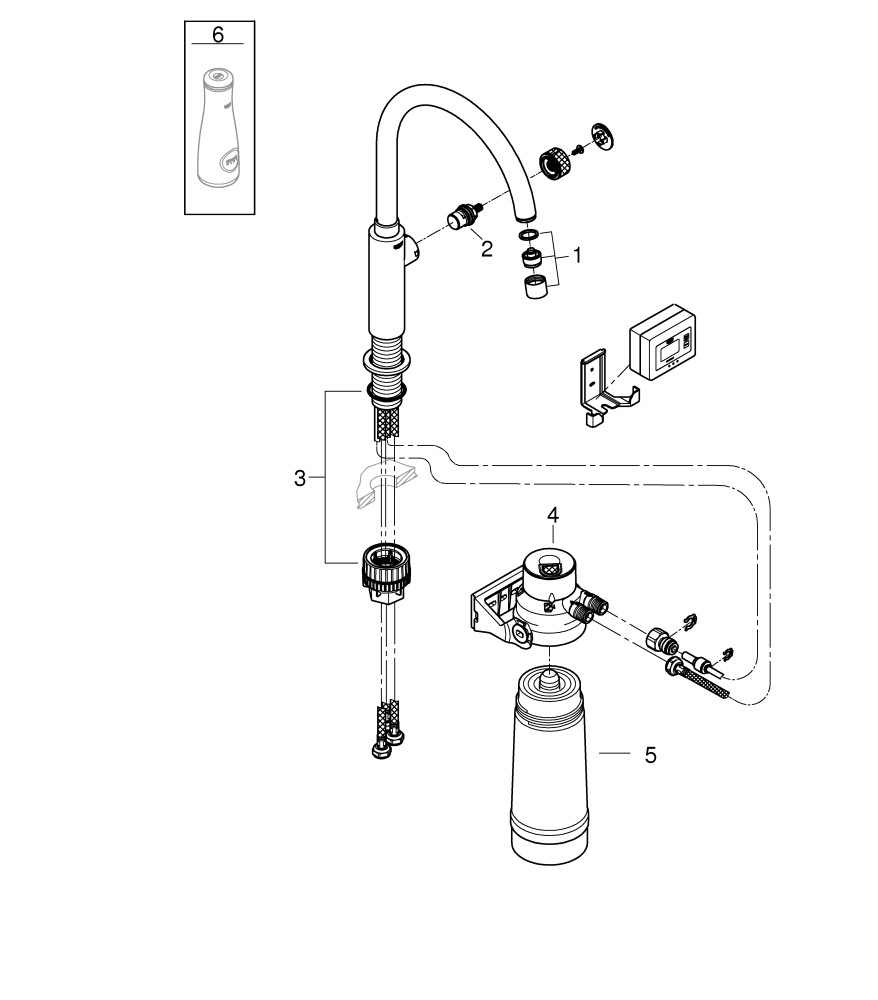 6
2
1
3
4
5