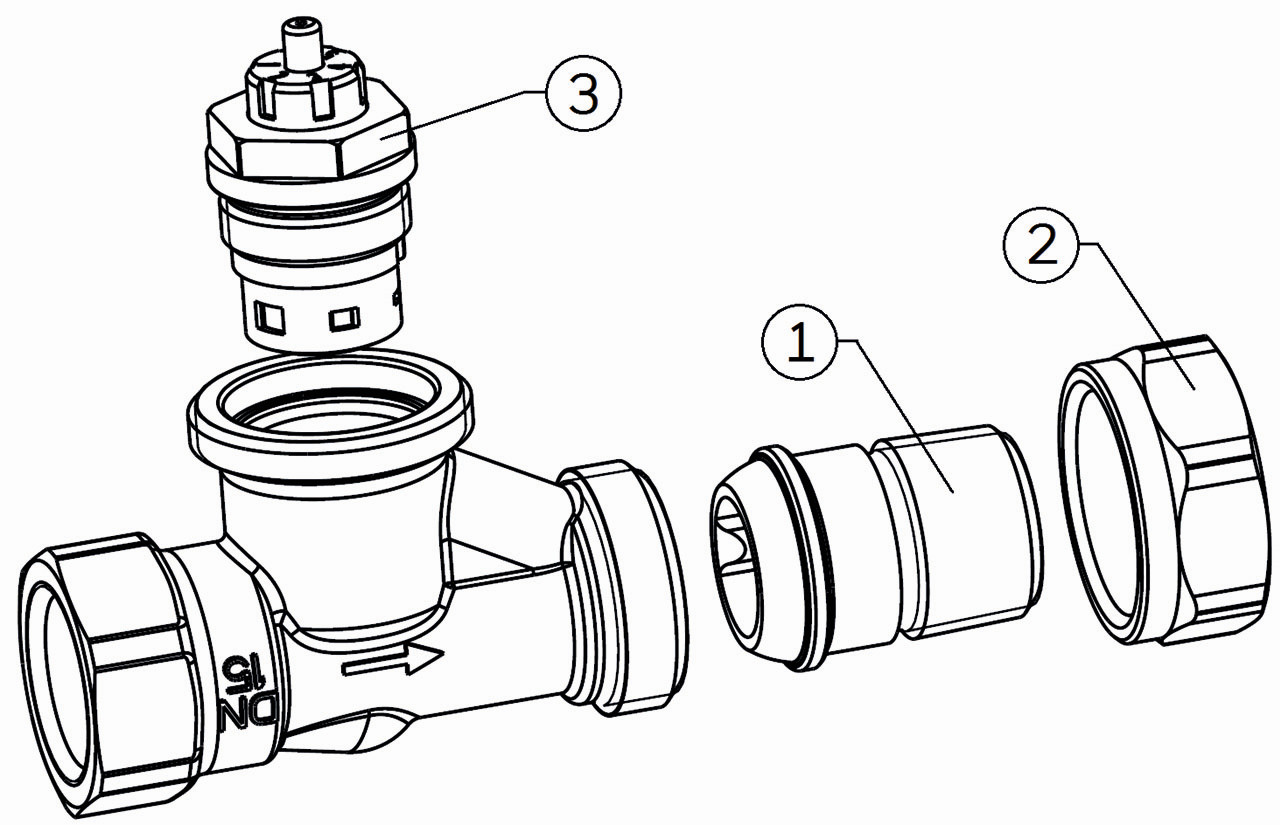 3
2
1
DN 15