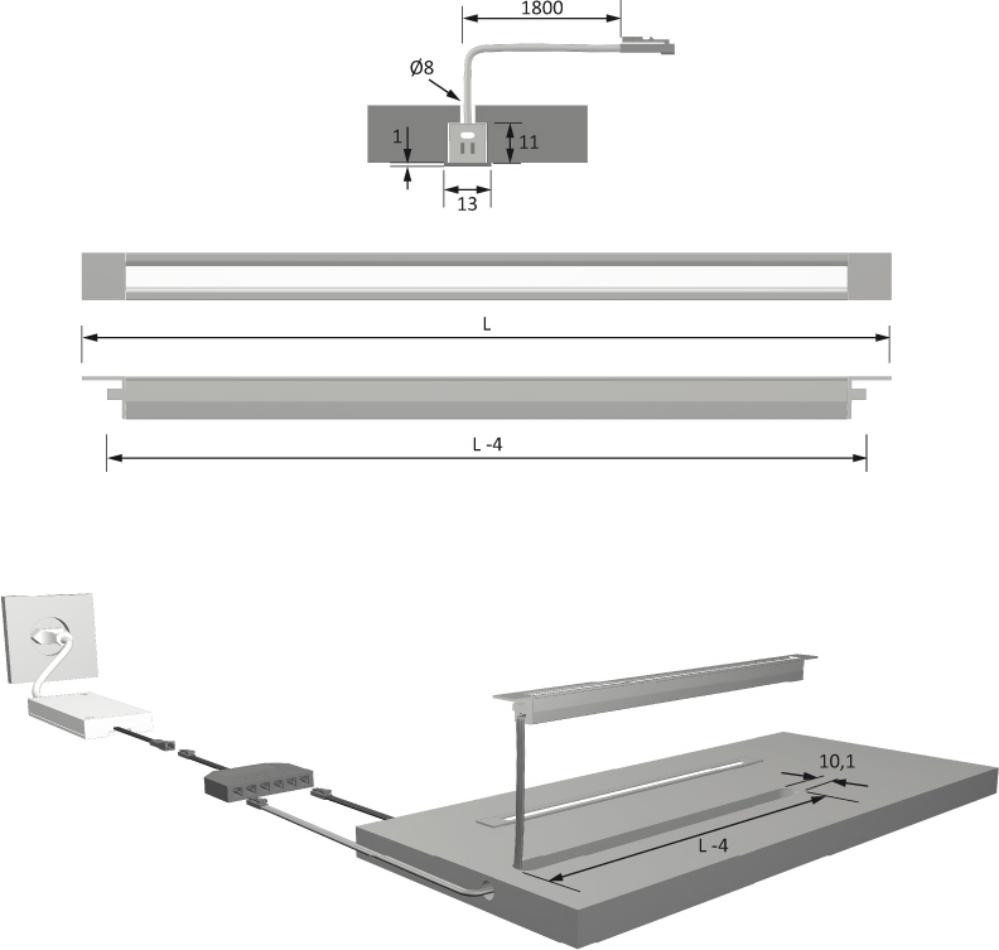 1800
Ø8
1
11
13
L
L -4
10,1
L -4